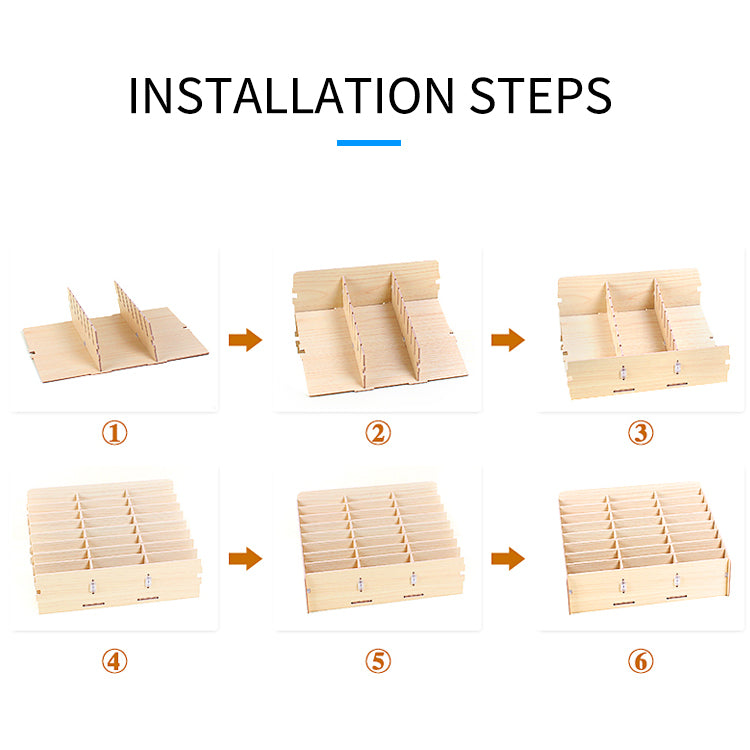 INSTALLATION STEPS

①

②

③

④

⑤

⑥